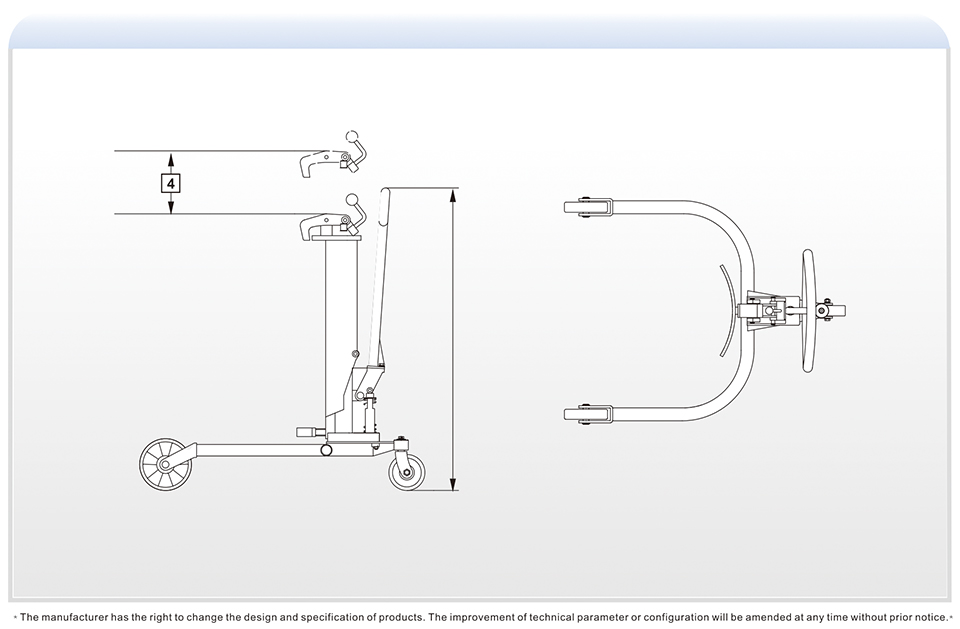 4

* The manufacturer has the right to change the design and specification of products. The improvement of technical parameter or configuration will be amended at any time without prior notice.*