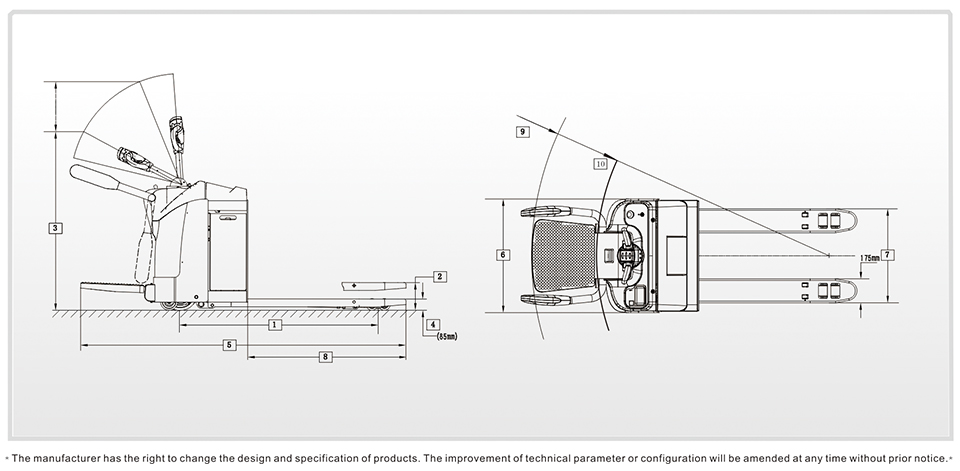 3

2

1

4
(85mm)

5

8

9

10

6

175mm

7

* The manufacturer has the right to change the design and specification of products. The improvement of technical parameter or configuration will be amended at any time without prior notice.*